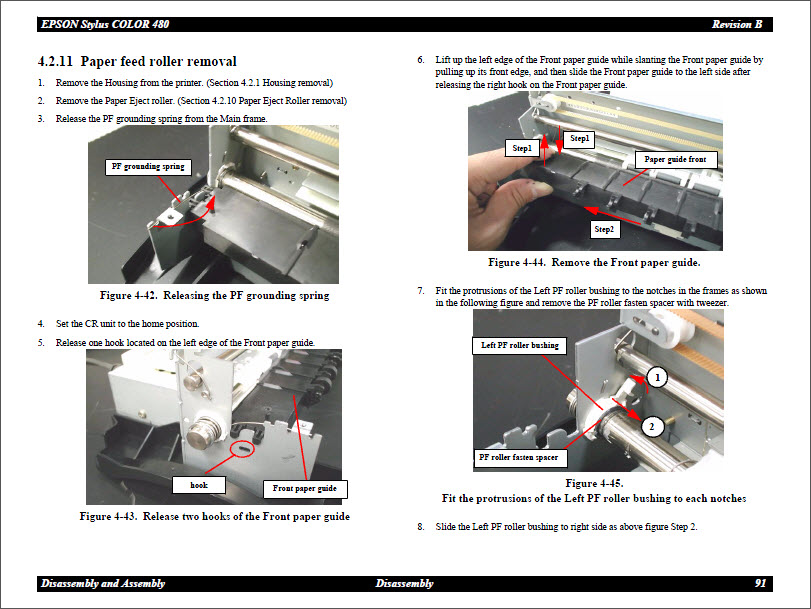 EPSON Stylus COLOR 480

Revision B

4.2.11 Paper feed roller removal

1. Remove the Housing from the printer. (Section 4.2.1 Housing removal)

2. Remove the Paper Eject roller. (Section 4.2.10 Paper Eject Roller removal)

3. Release the PF grounding spring from the Main frame.

PF grounding spring

Figure 4-42. Releasing the PF grounding spring

4. Set the CR unit to the home position.

5. Release one hook located on the left edge of the Front paper guide.

hook

Front paper guide

Figure 4-43. Release two hooks of the Front paper guide

6. Lift up the left edge of the Front paper guide while slanting the Front paper guide by pulling up its front edge, and then slide the Front paper guide to the left side after releasing the right hook on the Front paper guide.

Step1

Step1

Paper guide front

Step2

Figure 4-44. Remove the Front paper guide.

7. Fit the protrusions of the Left PF roller bushing to the notches in the frames as shown in the following figure and remove the PF roller fasten spacer with tweezer.

Left PF roller bushing

1

2

PF roller fasten spacer

Figure 4-45.
Fit the protrusions of the Left PF roller bushing to each notches

8. Slide the Left PF roller bushing to right side as above figure Step 2.

Disassembly and Assembly

Disassembly

91